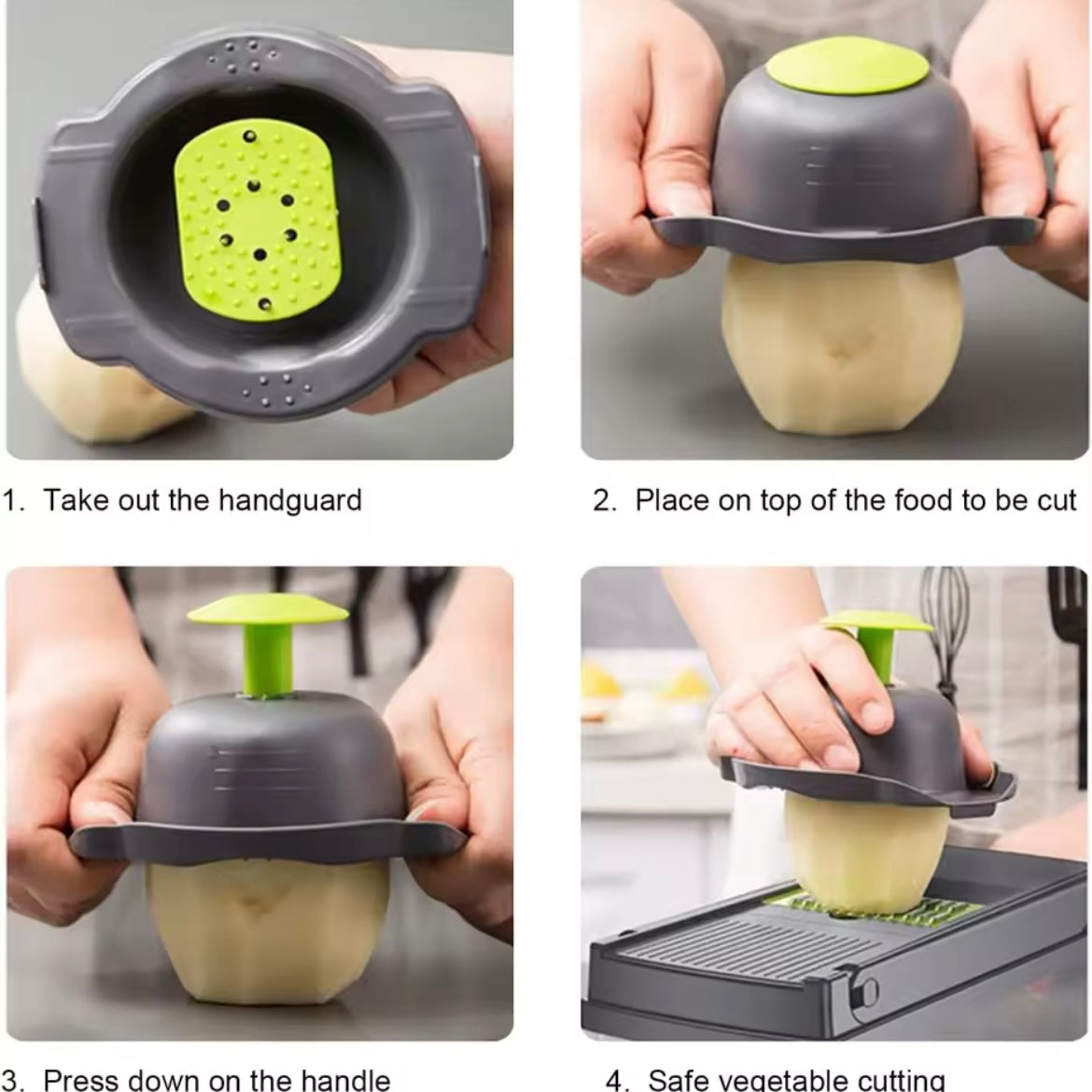 1. Take out the handguard

2. Place on top of the food to be cut

3. Press down on the handle

4. Safe vegetable cutting